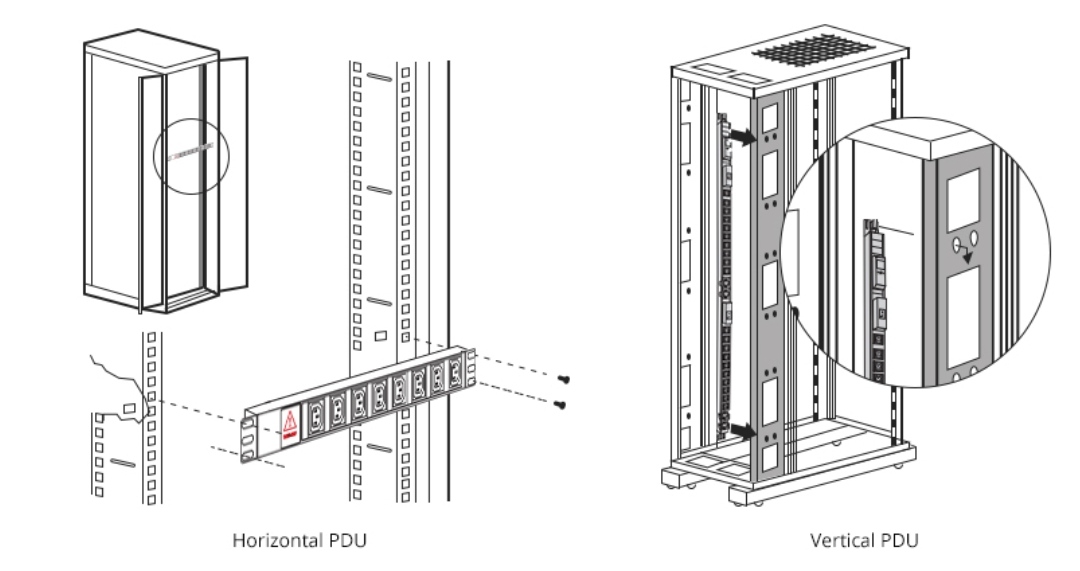 Horizontal PDU

Vertical PDU